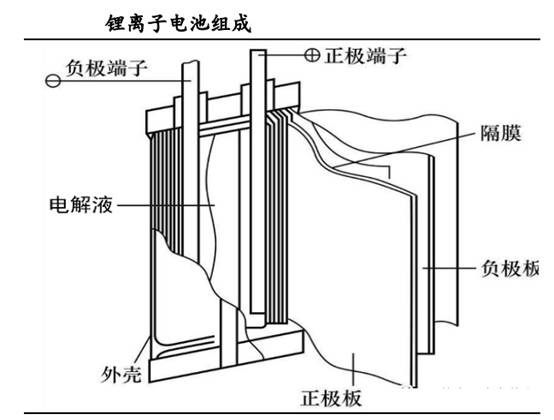 锂离子电池组成

⊖ 负极端子
⊕ 正极端子
隔膜
电解液
负极板
外壳
正极板